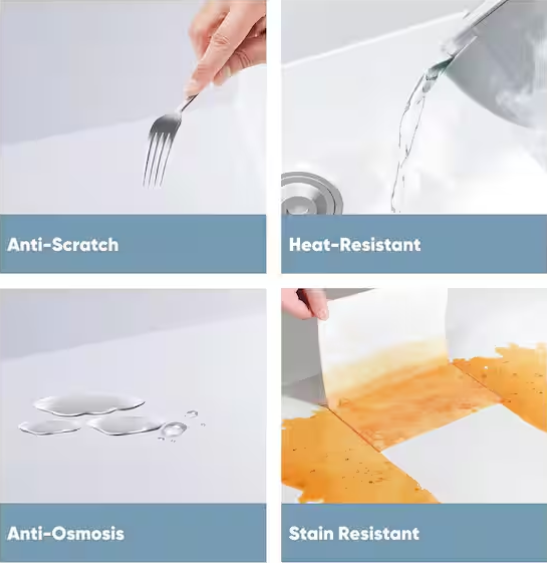 Anti-Scratch

Heat-Resistant

Anti-Osmosis

Stain Resistant