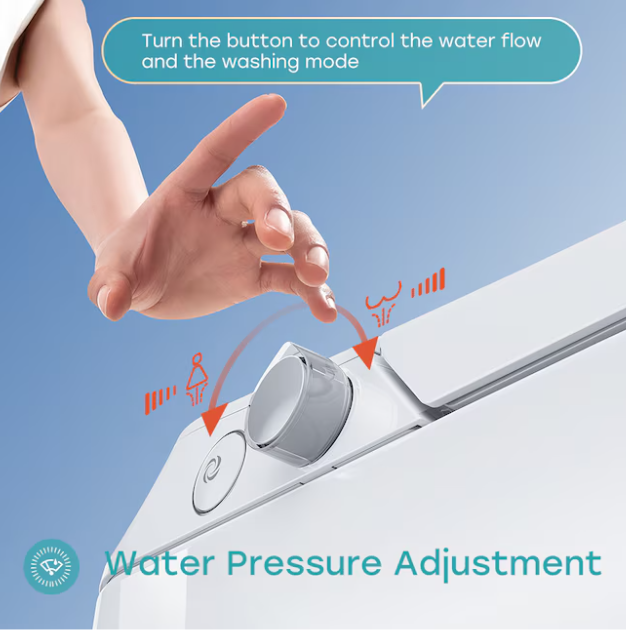 Turn the button to control the water flow and the washing mode

Water Pressure Adjustment